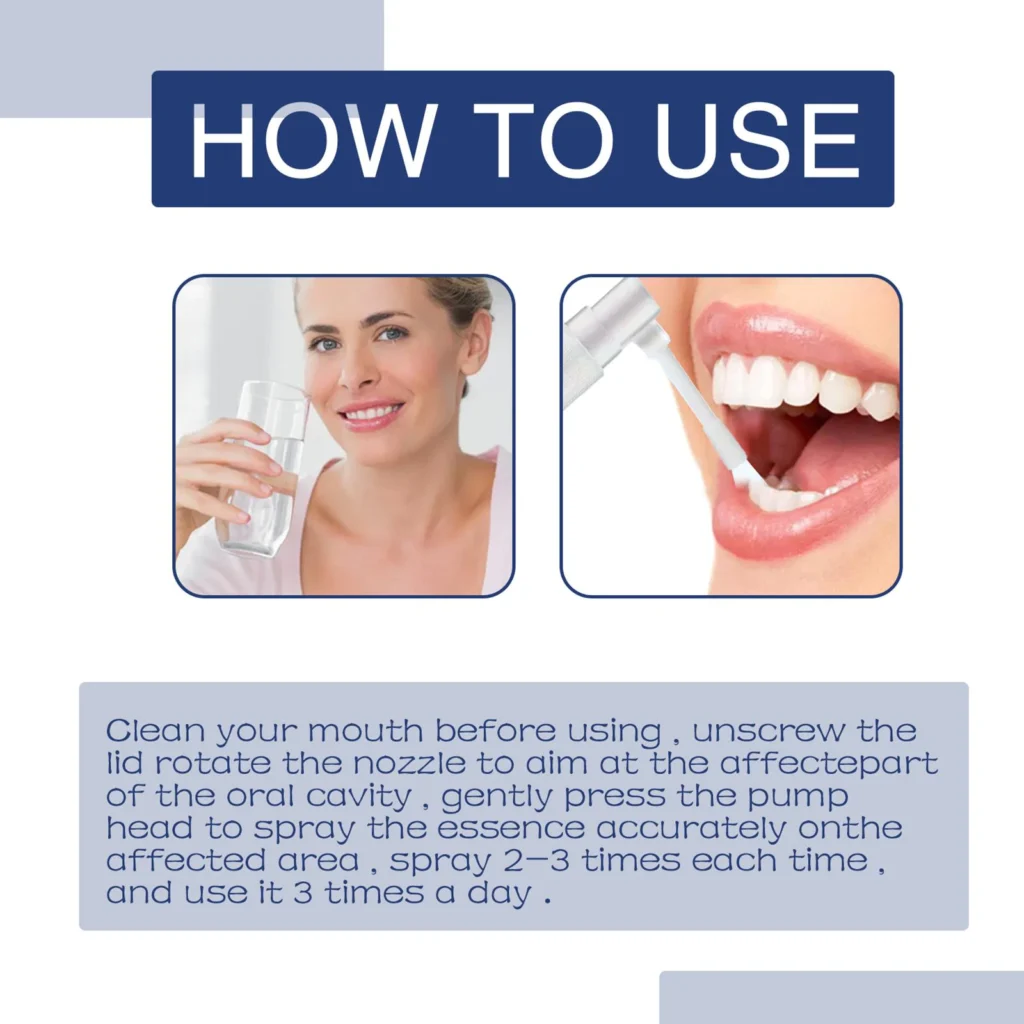 HOW TO USE

Clean your mouth before using , unscrew the lid rotate the nozzle to aim at the affectepart of the oral cavity , gently press the pump head to spray the essence accurately onthe affected area , spray 2—3 times each time , and use it 3 times a day .